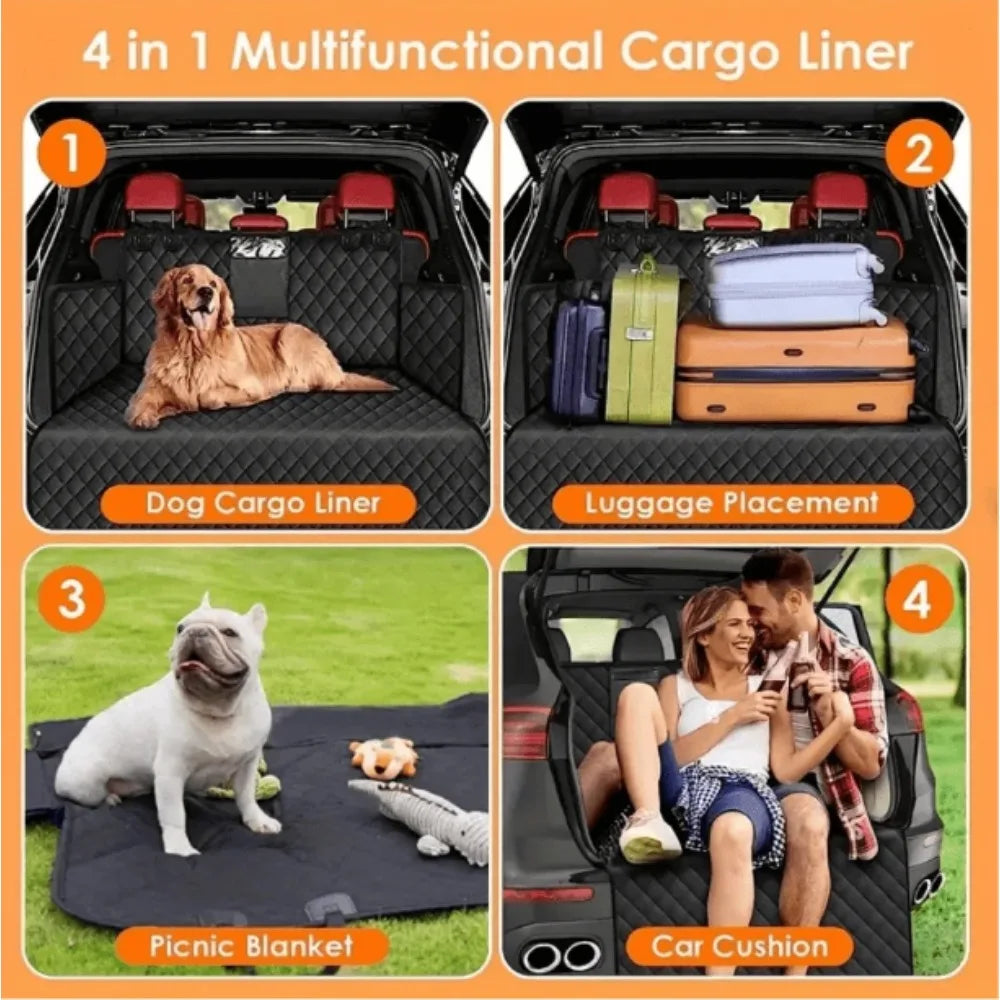 4 in 1 Multifunctional Cargo Liner

1

Dog Cargo Liner

2

Luggage Placement

3

Picnic Blanket

4

Car Cushion